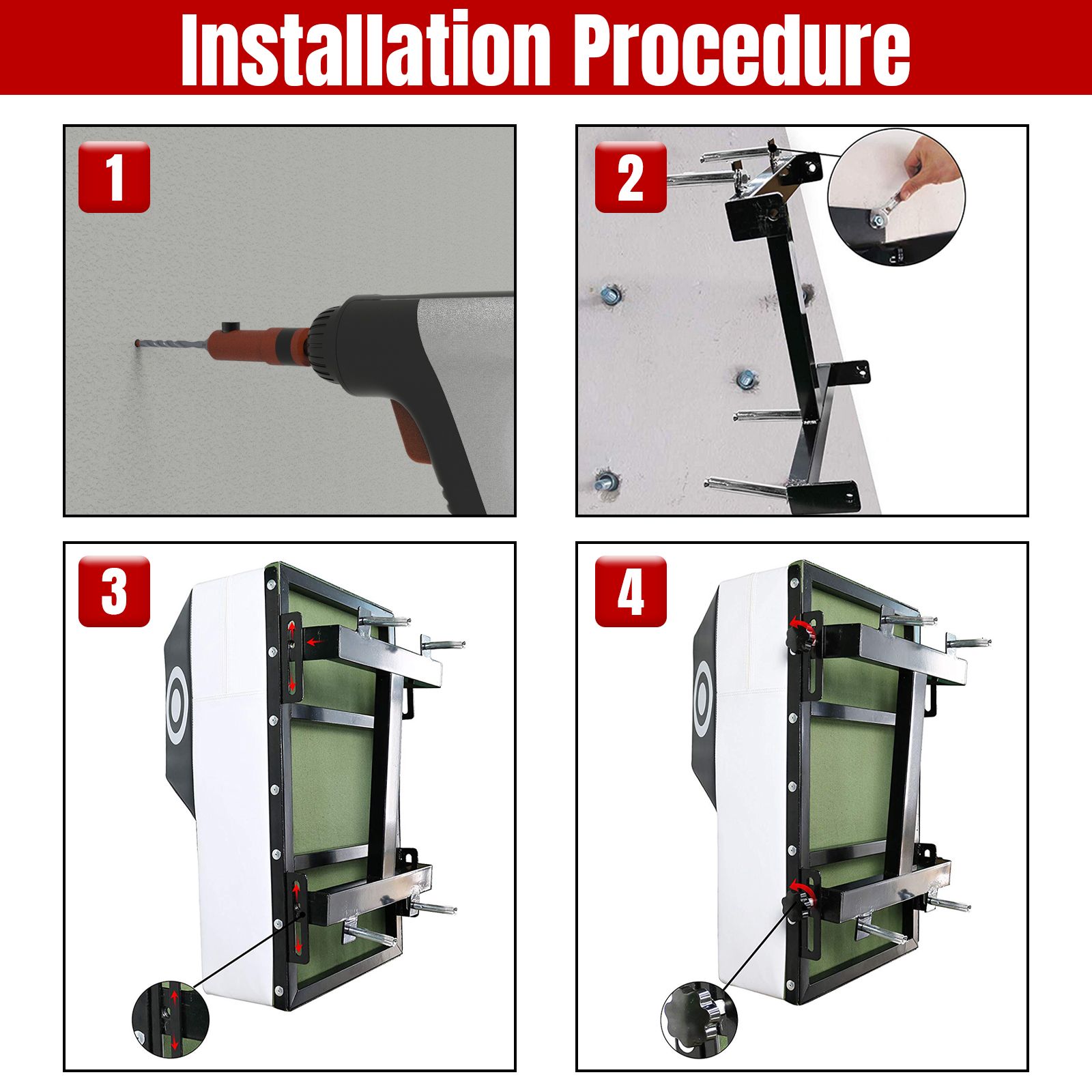 Installation Procedure

1

2

3

4